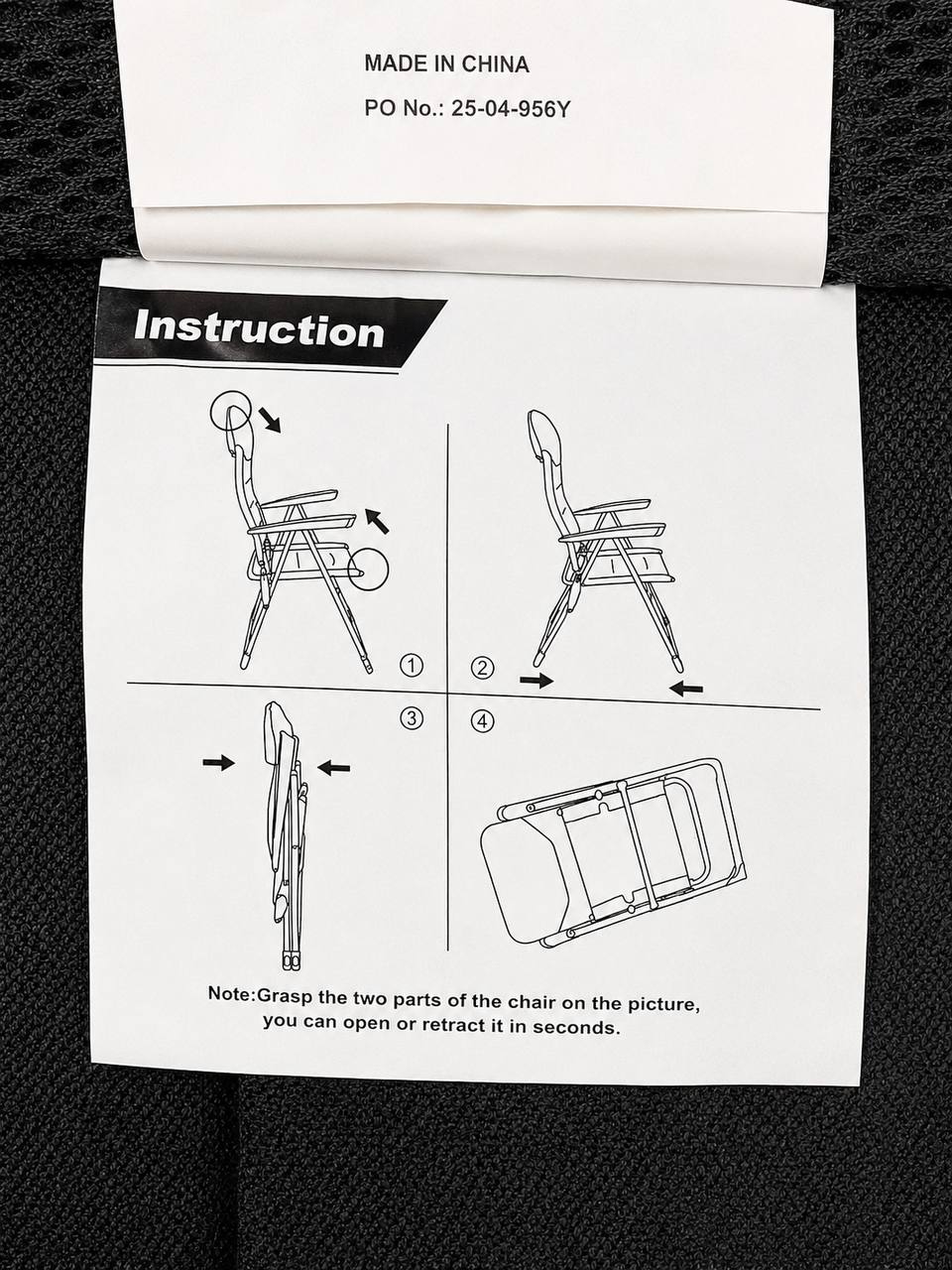 MADE IN CHINA

PO No.: 25-04-956Y

Instruction

①

②

③

④

Note:Grasp the two parts of the chair on the picture, you can open or retract it in seconds.